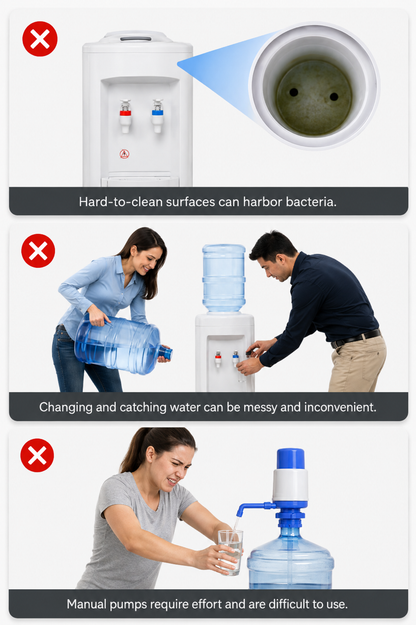 Hard-to-clean surfaces can harbor bacteria.

Changing and catching water can be messy and inconvenient.

Manual pumps require effort and are difficult to use.